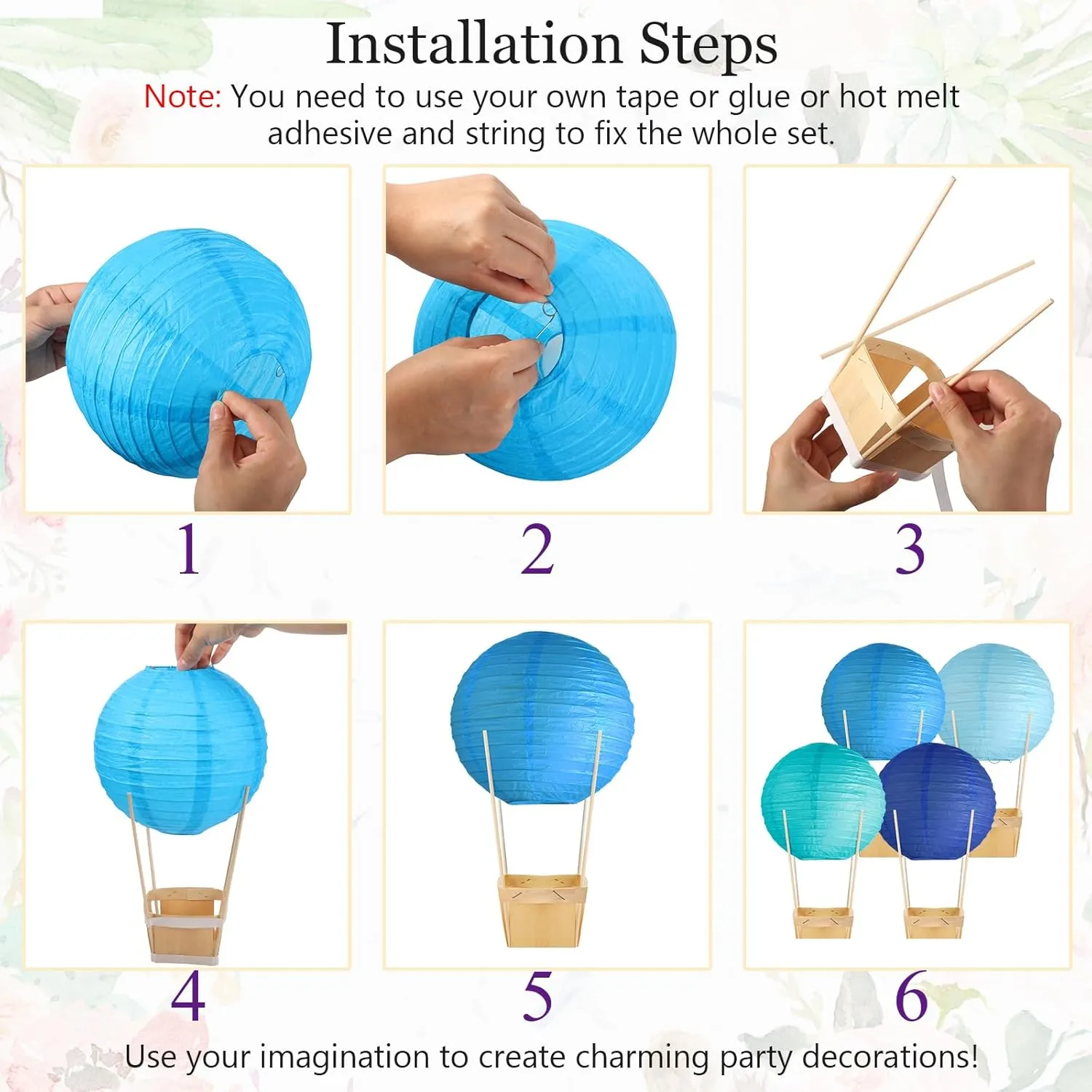 Installation Steps

Note: You need to use your own tape or glue or hot melt adhesive and string to fix the whole set.

1

2

3

4

5

6

Use your imagination to create charming party decorations!