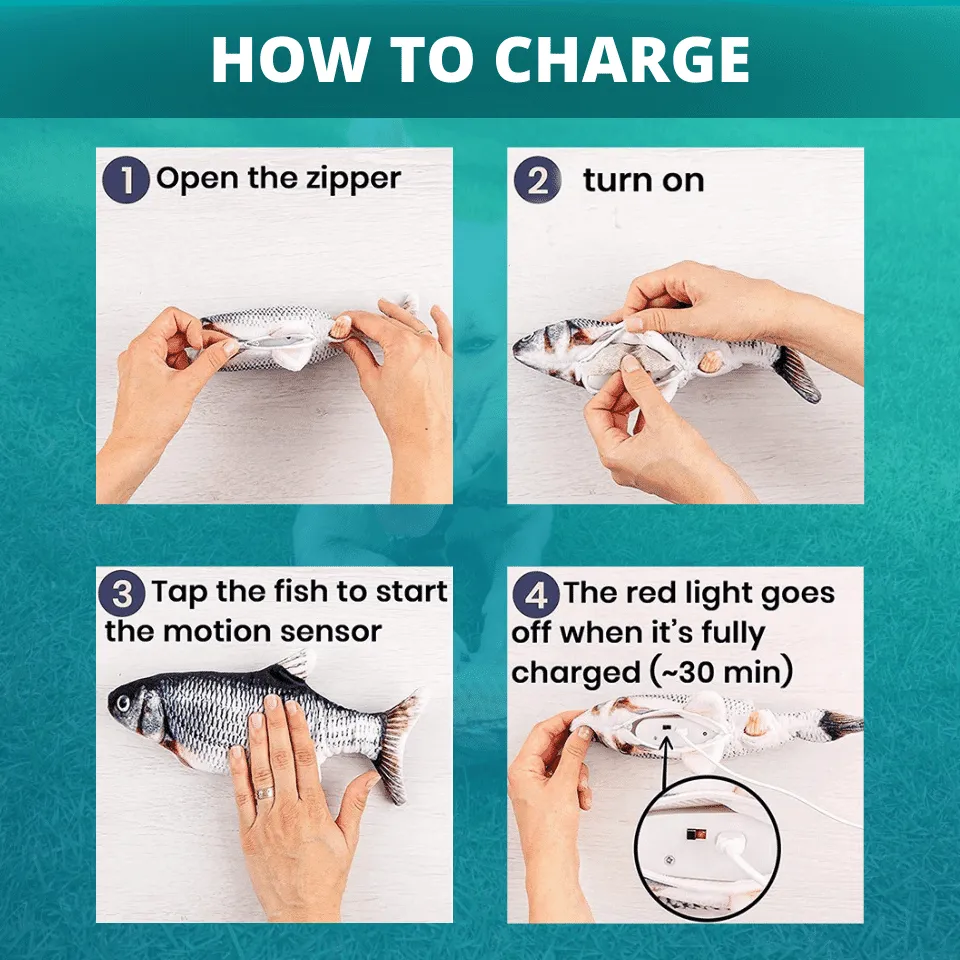 HOW TO CHARGE

1 Open the zipper

2 turn on

3 Tap the fish to start the motion sensor

4 The red light goes off when it's fully charged (~30 min)